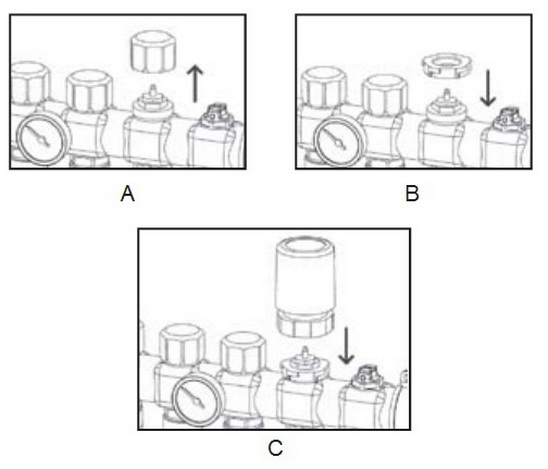 A

B

C