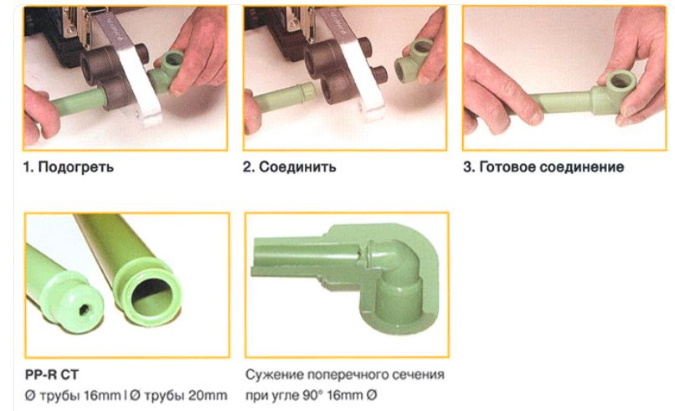 1. Подогреть

2. Соединить

3. Готовое соединение

PP-R CT
Ø трубы 16mm | Ø трубы 20mm

Сужение поперечного сечения при угле 90° 16mm Ø