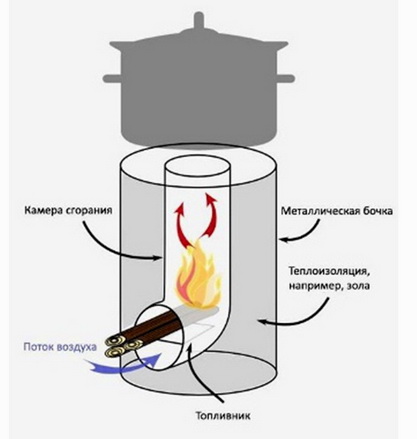 Камера сгорания

Металлическая бочка

Теплоизоляция, например, зола

Поток воздуха

Топливник